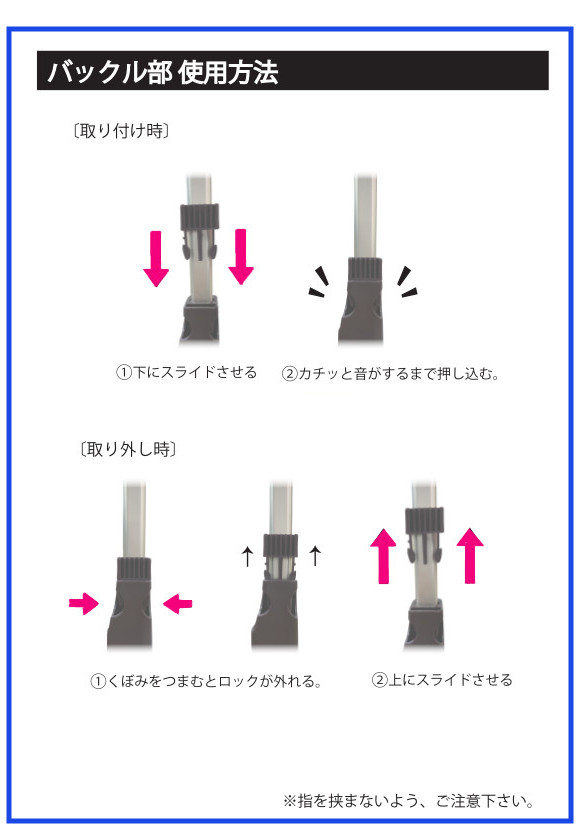 バックル部 使用方法

〔取り付け時〕

①下にスライドさせる

②カチッと音がするまで押し込む。

〔取り外し時〕

①くぼみをつまむとロックが外れる。

②上にスライドさせる

※指を挟まないよう、ご注意下さい。